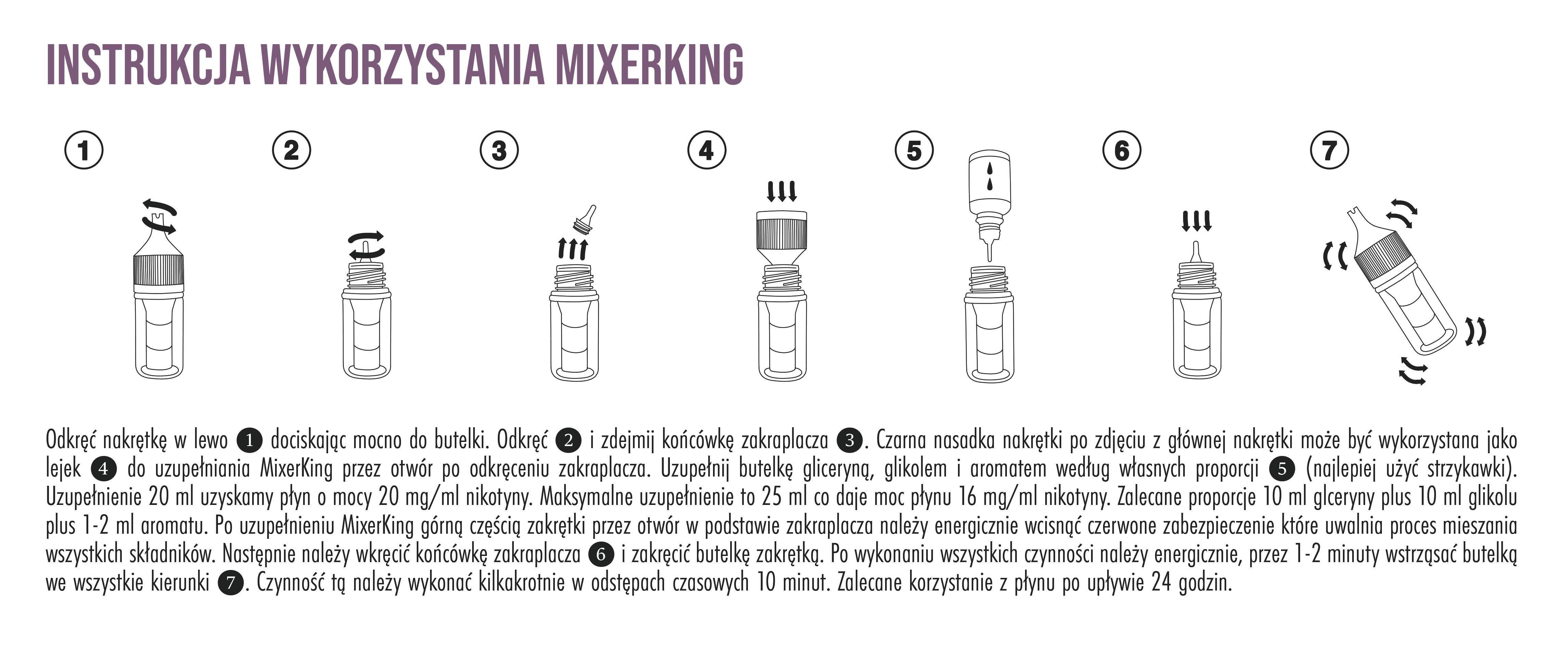 INSTRUKCJA WYKORZYSTANIA MIXERKING

1 2 3 4 5 6 7

Odkręć nakrętkę w lewo 1 dociskając mocno do butelki. Odkręć 2 i zdejmij końcówkę zakraplacza 3. Czarna nasadka nakrętki po zdjęciu z głównej nakrętki może być wykorzystana jako lejek 4 do uzupełniania MixerKing przez otwór po odkręceniu zakraplacza. Uzupełnij butelkę gliceryną, glikolem i aromatem według własnych proporcji 5 (najlepiej użyć strzykawki). Uzupełnienie 20 ml uzyskamy płyn o mocy 20 mg/ml nikotyny. Maksymalne uzupełnienie to 25 ml co daje moc płynu 16 mg/ml nikotyny. Zalecane proporcje 10 ml glceryny plus 10 ml glikolu plus 1-2 ml aromatu. Po uzupełnieniu MixerKing górną częścią zakrętki przez otwór w podstawie zakraplacza należy energicznie wcisnąć czerwone zabezpieczenie które uwalnia proces mieszania wszystkich składników. Następnie należy wkręcić końcówkę zakraplacza 6 i zakręcić butelkę zakrętką. Po wykonaniu wszystkich czynności należy energicznie, przez 1-2 minuty wstrząsać butelką we wszystkie kierunki 7. Czynność tą należy wykonać kilkakrotnie w odstępach czasowych 10 minut. Zalecane korzystanie z płynu po upływie 24 godzin.